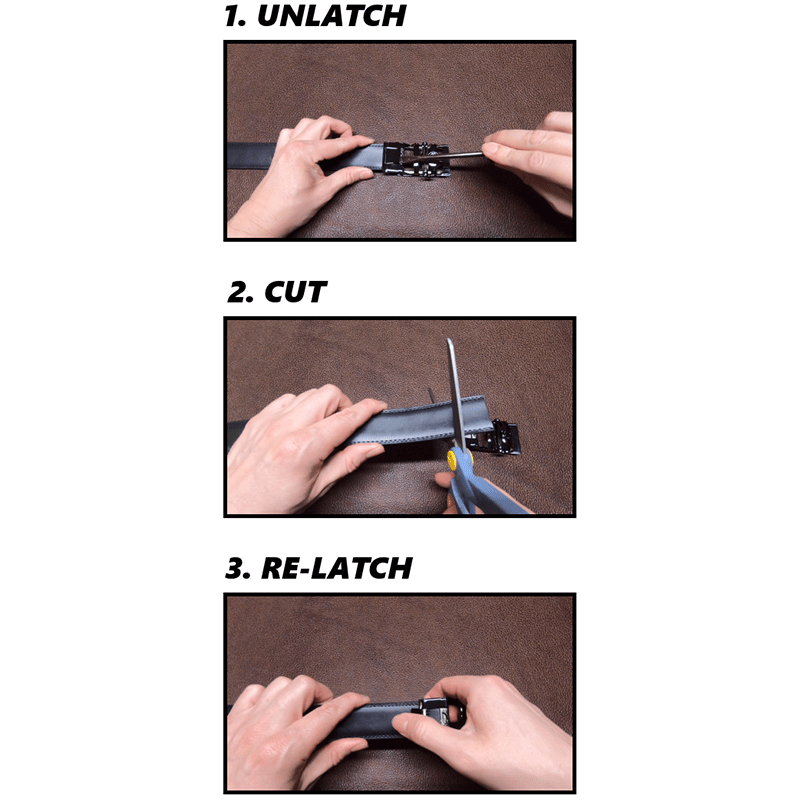 1. UNLATCH

2. CUT

3. RE-LATCH