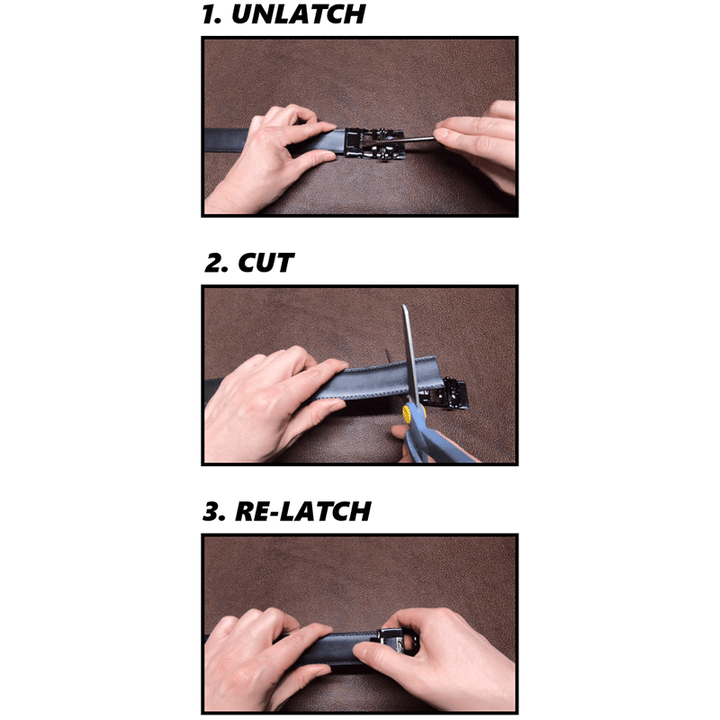 1. UNLATCH

2. CUT

3. RE-LATCH