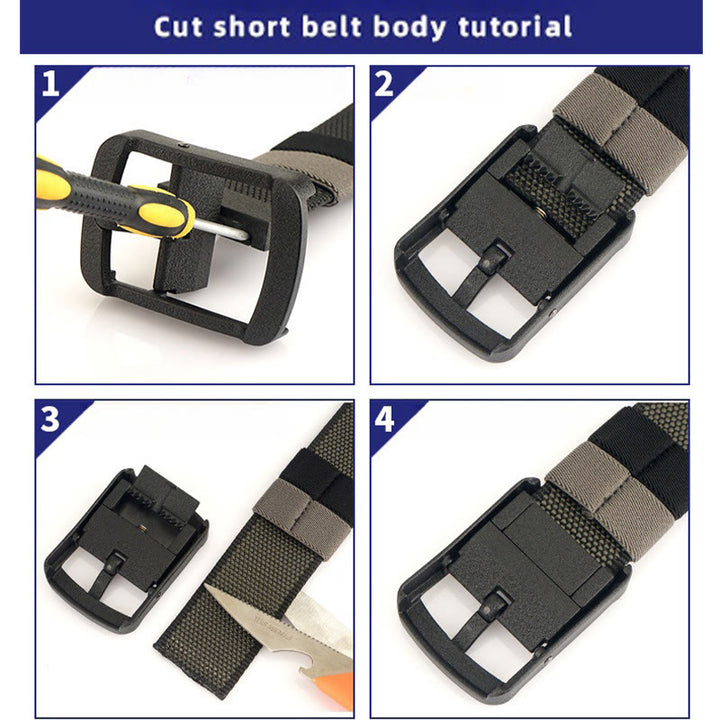 Cut short belt body tutorial

1

2

3

4