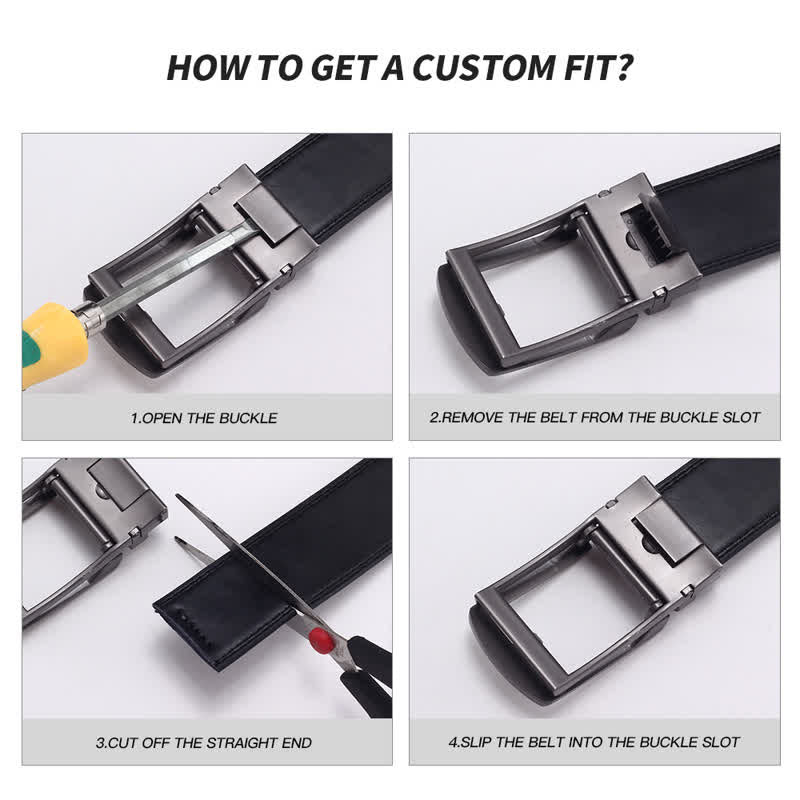 HOW TO GET A CUSTOM FIT?

1.OPEN THE BUCKLE

2.REMOVE THE BELT FROM THE BUCKLE SLOT

3.CUT OFF THE STRAIGHT END

4.SLIP THE BELT INTO THE BUCKLE SLOT