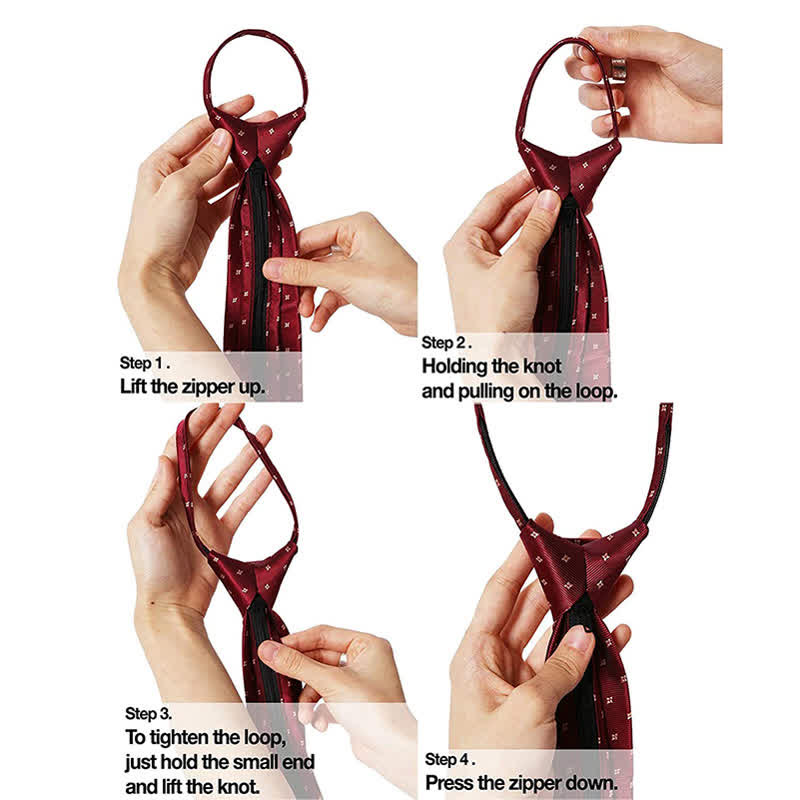 Step 1 .
Lift the zipper up.

Step 2 .
Holding the knot and pulling on the loop.

Step 3.
To tighten the loop, just hold the small end and lift the knot.

Step 4 .
Press the zipper down.