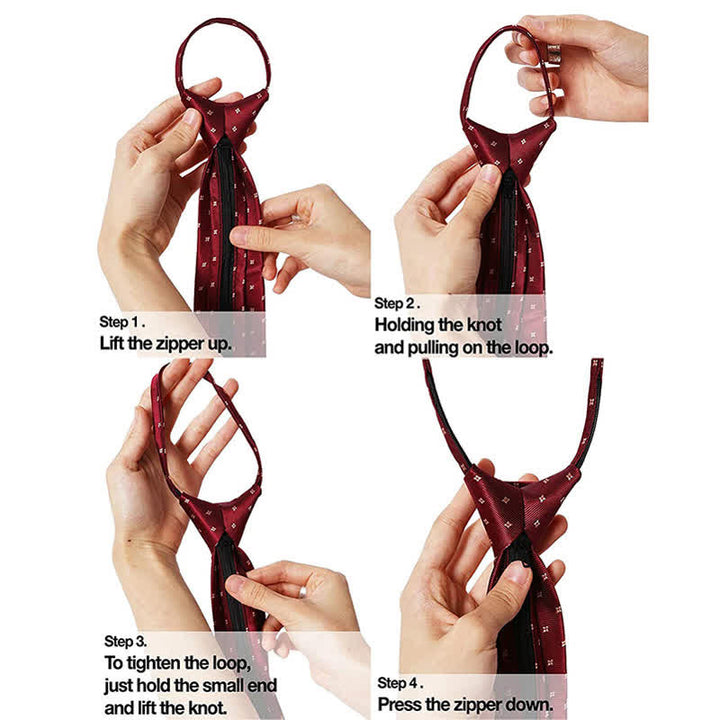 Step 1 .
Lift the zipper up.

Step 2 .
Holding the knot and pulling on the loop.

Step 3.
To tighten the loop, just hold the small end and lift the knot.

Step 4 .
Press the zipper down.